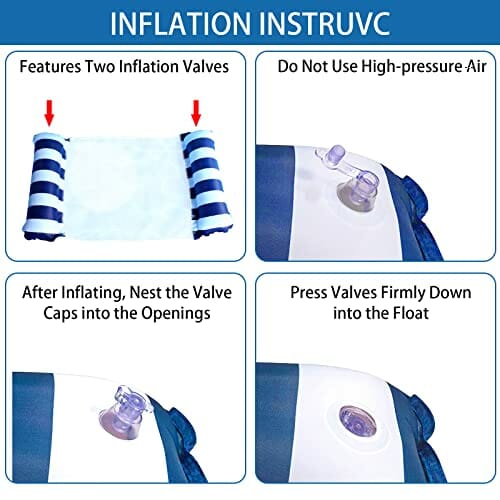 INFLATION INSTRUVC

Features Two Inflation Valves

Do Not Use High-pressure Air

After Inflating, Nest the Valve Caps into the Openings

Press Valves Firmly Down into the Float