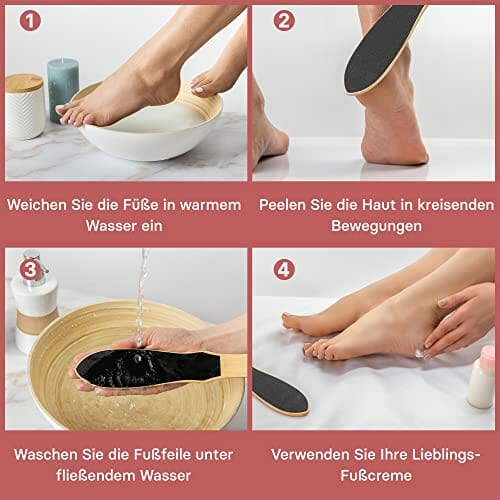 1

Weichen Sie die Füße in warmem Wasser ein

2

Peelen Sie die Haut in kreisenden Bewegungen

3

Waschen Sie die Fußfeile unter fließendem Wasser

4

Verwenden Sie Ihre Lieblings-Fußcreme