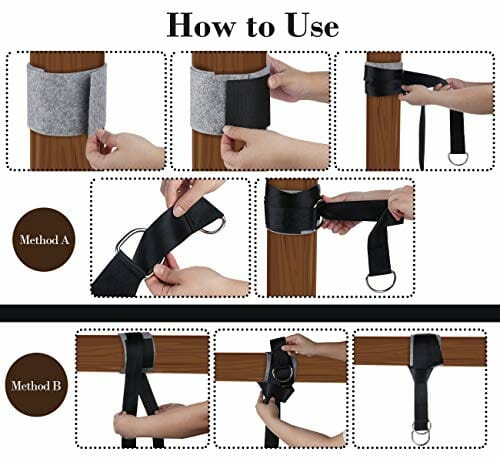 How to Use

Method A

Method B