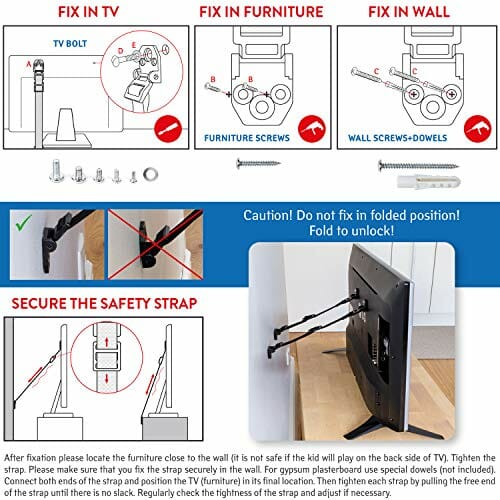 FIX IN TV

TV BOLT

A

D E

FIX IN FURNITURE

B B

FURNITURE SCREWS

FIX IN WALL

C C

WALL SCREWS+DOWELS

Caution! Do not fix in folded position! Fold to unlock!

SECURE THE SAFETY STRAP

After fixation please locate the furniture close to the wall (it is not safe if the kid will play on the back side of TV). Tighten the strap. Please make sure that you fix the strap securely in the wall. For gypsum plasterboard use special dowels (not included). Connect both ends of the strap and position the TV (furniture) in its final location. Then tighten each strap by pulling the free end of the strap until there is no slack. Regularly check the tightness of the strap and adjust if necessary.