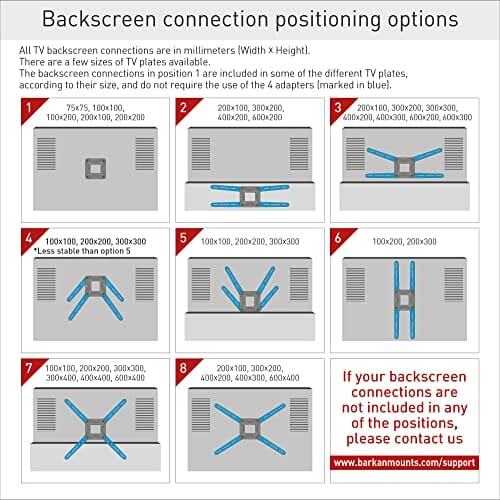 Backscreen connection positioning options

All TV backscreen connections are in millimeters (Width × Height).
There are a few sizes of TV plates available.
The backscreen connections in position 1 are included in some of the different TV plates, according to their size, and do not require the use of the 4 adapters (marked in blue).

1
75x75, 100x100, 100x200, 200x100, 200x200

2
200x100, 300x200, 400x200, 600x200

3
200x100, 300x200, 300x300, 400x200, 400x300, 600x200, 600x300

4
100x100, 200x200, 300x300
*Less stable than option 5

5
100x100, 200x200, 300x300

6
100x200, 200x300

7
100x100, 200x200, 300x300, 300x400, 400x400, 600x400

8
200x100, 300x200, 400x200, 400x300, 600x400

If your backscreen connections are not included in any of the positions, please contact us

www.barkanmounts.com/support