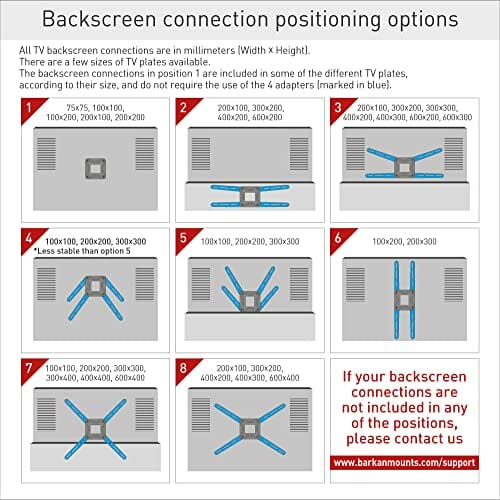 Backscreen connection positioning options

All TV backscreen connections are in millimeters (Width × Height).
There are a few sizes of TV plates available.
The backscreen connections in position 1 are included in some of the different TV plates, according to their size, and do not require the use of the 4 adapters (marked in blue).

1
75x75, 100x100, 100x200, 200x100, 200x200

2
200x100, 300x200, 400x200, 600x200

3
200x100, 300x200, 300x300, 400x200, 400x300, 600x200, 600x300

4
100x100, 200x200, 300x300
*Less stable than option 5

5
100x100, 200x200, 300x300

6
100x200, 200x300

7
100x100, 200x200, 300x300, 300x400, 400x400, 600x400

8
200x100, 300x200, 400x200, 400x300, 600x400

If your backscreen connections are not included in any of the positions, please contact us

www.barkanmounts.com/support