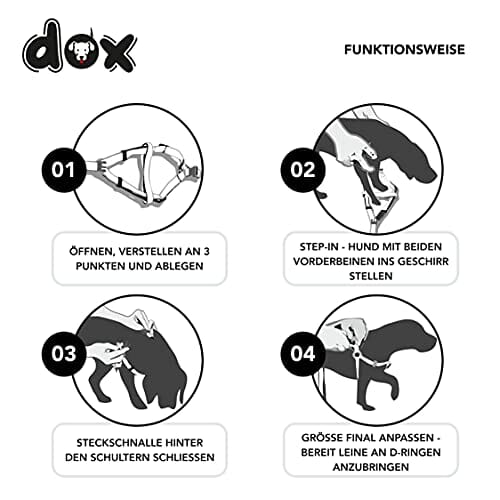 dox

FUNKTIONSWEISE

01

ÖFFNEN, VERSTELLEN AN 3 PUNKTEN UND ABLEGEN

02

STEP-IN - HUND MIT BEIDEN VORDERBEINEN INS GESCHIRR STELLEN

03

STECKSCHNALLE HINTER DEN SCHULTERN SCHLIESSEN

04

GRÖSSE FINAL ANPASSEN - BEREIT LEINE AN D-RINGEN ANZUBRINGEN