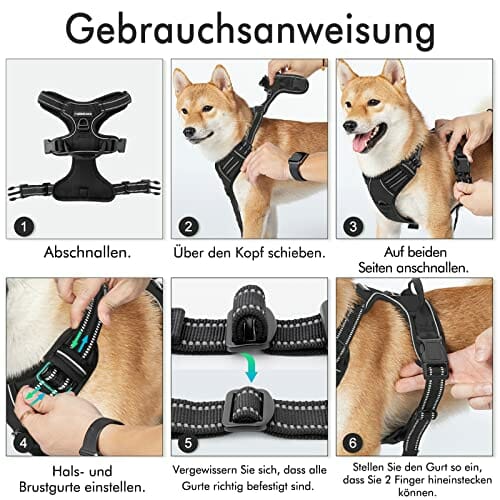 Gebrauchsanweisung

1

Abschnallen.

2

Über den Kopf schieben.

3

Auf beiden Seiten anschnallen.

4

Hals- und Brustgurte einstellen.

5

Vergewissern Sie sich, dass alle Gurte richtig befestigt sind.

6

Stellen Sie den Gurt so ein, dass Sie 2 Finger hineinstecken können.