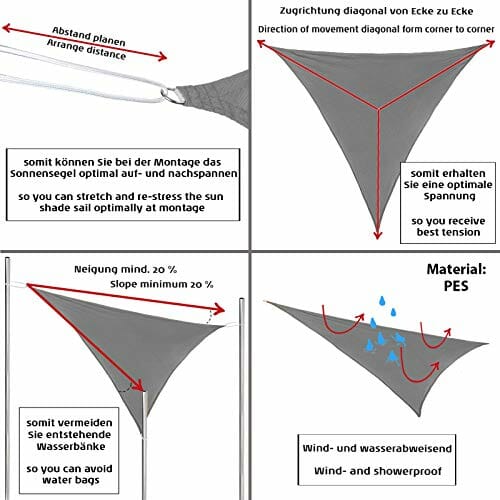 Abstand planen
Arrange distance

somit können Sie bei der Montage das Sonnensegel optimal auf- und nachspannen

so you can stretch and re-stress the sun shade sail optimally at montage

Zugrichtung diagonal von Ecke zu Ecke

Direction of movement diagonal form corner to corner

somit erhalten Sie eine optimale Spannung

so you receive best tension

Neigung mind. 20 %
Slope minimum 20 %

somit vermeiden Sie entstehende Wasserbänke

so you can avoid water bags

Material: PES

Wind- und wasserabweisend

Wind- and showerproof