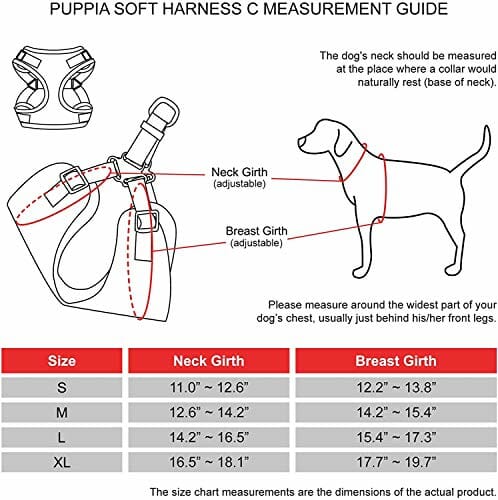 PUPPIA SOFT HARNESS C MEASUREMENT GUIDE

The dog's neck should be measured at the place where a collar would naturally rest (base of neck).

Neck Girth
(adjustable)

Breast Girth
(adjustable)

Please measure around the widest part of your dog's chest, usually just behind his/her front legs.

| Size | Neck Girth | Breast Girth |
|---|---|---|
| S | 11.0" ~ 12.6" | 12.2" ~ 13.8" |
| M | 12.6" ~ 14.2" | 14.2" ~ 15.4" |
| L | 14.2" ~ 16.5" | 15.4" ~ 17.3" |
| XL | 16.5" ~ 18.1" | 17.7" ~ 19.7" |

The size chart measurements are the dimensions of the actual product.