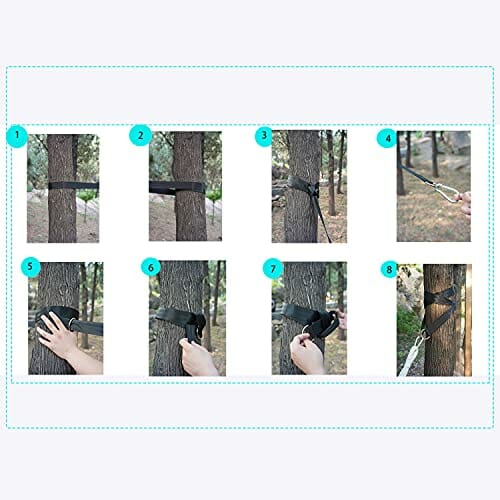 1
2
3
4
5
6
7
8