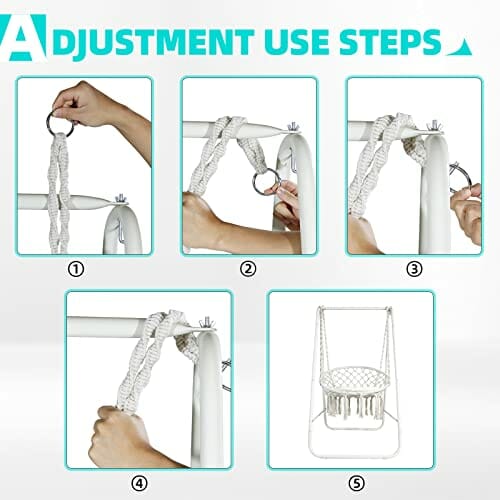 ADJUSTMENT USE STEPS

①

②

③

④

⑤