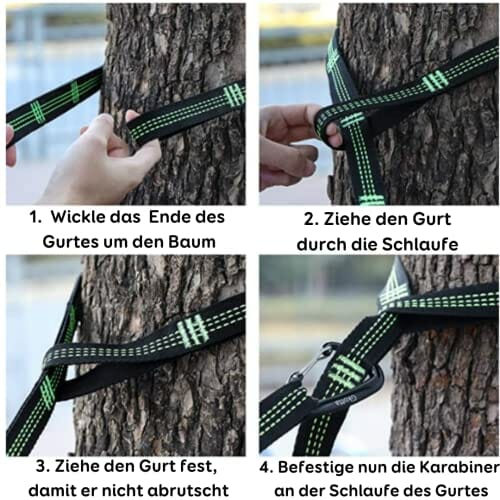 1. Wickle das Ende des Gurtes um den Baum

2. Ziehe den Gurt durch die Schlaufe

3. Ziehe den Gurt fest, damit er nicht abrutscht

4. Befestige nun die Karabiner an der Schlaufe des Gurtes