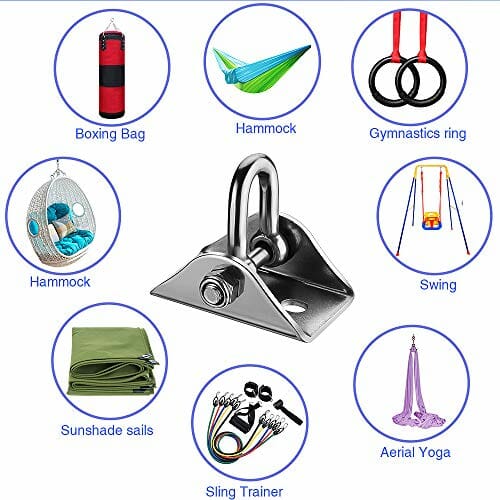 Boxing Bag

Hammock

Gymnastics ring

Hammock

Swing

Sunshade sails

Sling Trainer

Aerial Yoga