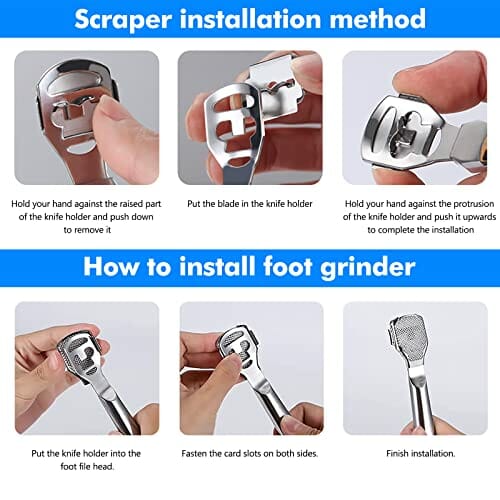 Scraper installation method

Hold your hand against the raised part of the knife holder and push down to remove it

Put the blade in the knife holder

Hold your hand against the protrusion of the knife holder and push it upwards to complete the installation

How to install foot grinder

Put the knife holder into the foot file head.

Fasten the card slots on both sides.

Finish installation.