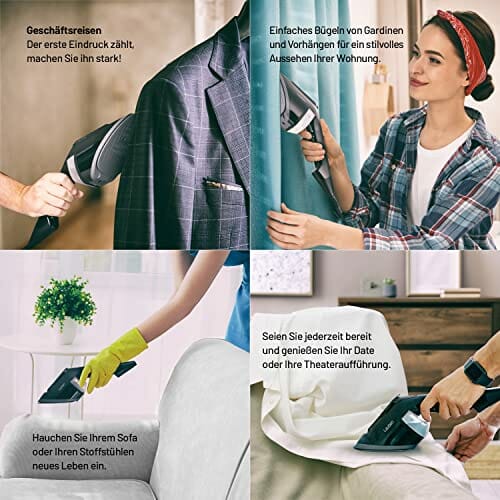 Geschäftsreisen
Der erste Eindruck zählt, machen Sie ihn stark!

Einfaches Bügeln von Gardinen und Vorhängen für ein stilvolles Aussehen Ihrer Wohnung.

Hauchen Sie Ihrem Sofa oder Ihren Stoffstühlen neues Leben ein.

Seien Sie jederzeit bereit und genießen Sie Ihr Date oder Ihre Theateraufführung.