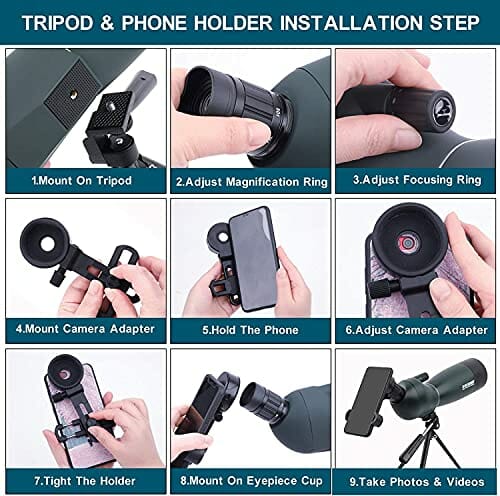 TRIPOD & PHONE HOLDER INSTALLATION STEP

1.Mount On Tripod

2.Adjust Magnification Ring

3.Adjust Focusing Ring

4.Mount Camera Adapter

5.Hold The Phone

6.Adjust Camera Adapter

7.Tight The Holder

8.Mount On Eyepiece Cup

9.Take Photos & Videos