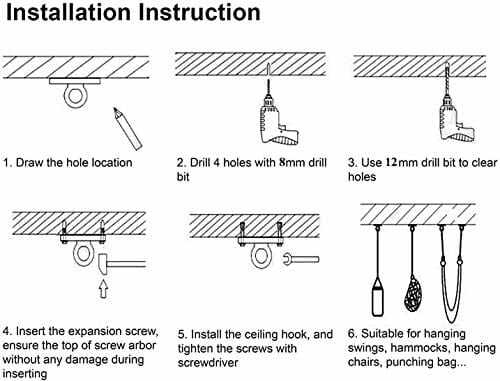 Installation Instruction

1. Draw the hole location

2. Drill 4 holes with 8mm drill bit

3. Use 12mm drill bit to clear holes

4. Insert the expansion screw, ensure the top of screw arbor without any damage during inserting

5. Install the ceiling hook, and tighten the screws with screwdriver

6. Suitable for hanging swings, hammocks, hanging chairs, punching bag...