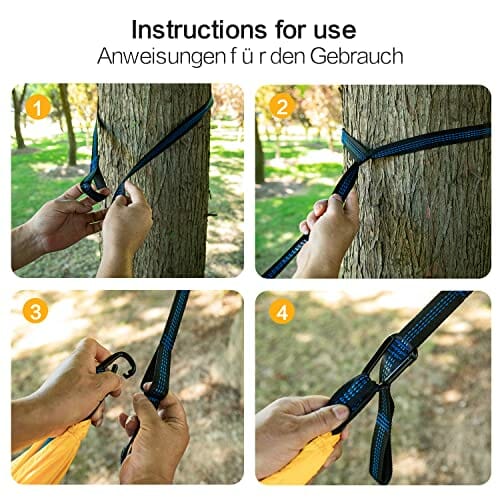 Instructions for use
Anweisungen f ü r den Gebrauch

1

2

3

4