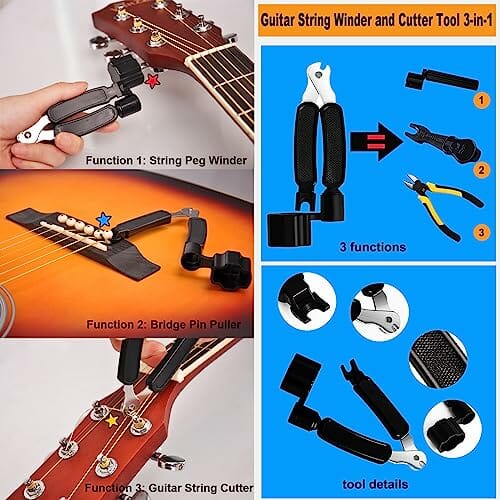 Function 1: String Peg Winder

Function 2: Bridge Pin Puller

Function 3: Guitar String Cutter

Guitar String Winder and Cutter Tool 3-in-1

1

2

3

3 functions

tool details