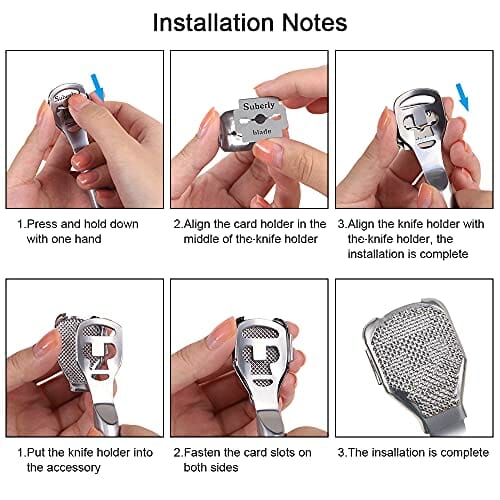 Installation Notes

Suberly

Suberly
blade

1.Press and hold down with one hand

2.Align the card holder in the middle of the-knife holder

3.Align the knife holder with the-knife holder, the installation is complete

1.Put the knife holder into the accessory

2.Fasten the card slots on both sides

3.The insallation is complete