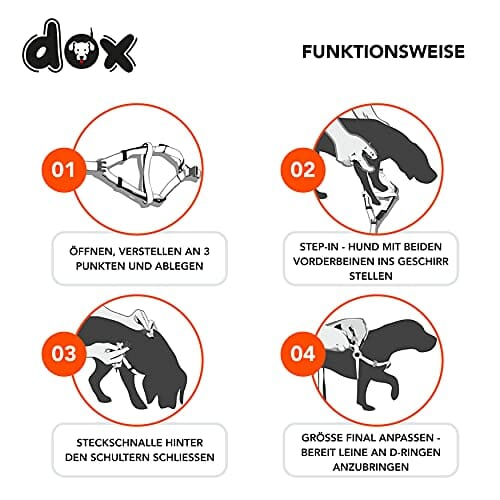 dox

FUNKTIONSWEISE

01

ÖFFNEN, VERSTELLEN AN 3 PUNKTEN UND ABLEGEN

02

STEP-IN - HUND MIT BEIDEN VORDERBEINEN INS GESCHIRR STELLEN

03

STECKSCHNALLE HINTER DEN SCHULTERN SCHLIESSEN

04

GRÖSSE FINAL ANPASSEN - BEREIT LEINE AN D-RINGEN ANZUBRINGEN