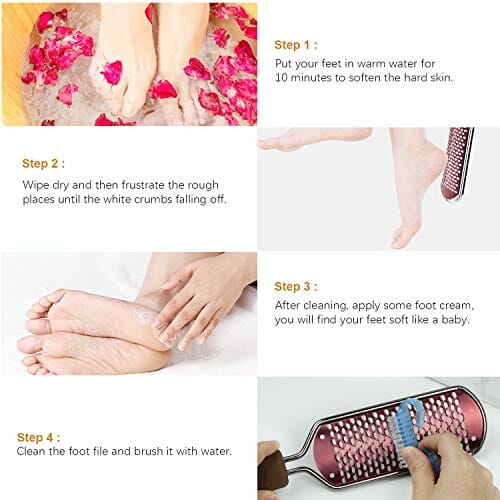 Step 1 :
Put your feet in warm water for 10 minutes to soften the hard skin.

Step 2 :
Wipe dry and then frustrate the rough places until the white crumbs falling off.

Step 3 :
After cleaning, apply some foot cream, you will find your feet soft like a baby.

Step 4 :
Clean the foot file and brush it with water.