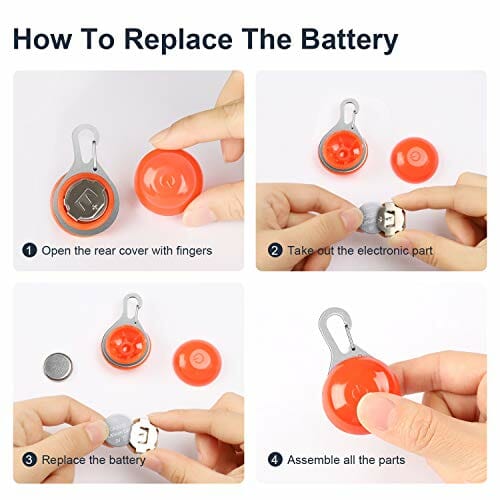 How To Replace The Battery

1 Open the rear cover with fingers

2 Take out the electronic part

3 Replace the battery

4 Assemble all the parts