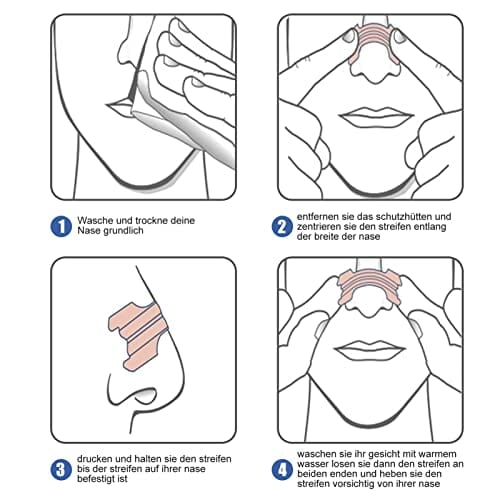 1 Wasche und trockne deine Nase grundlich

2 entfernen sie das schutzhütten und zentrieren sie den streifen entlang der breite der nase

3 drucken und halten sie den streifen bis der streifen auf ihrer nase befestigt ist

4 waschen sie ihr gesicht mit warmem wasser losen sie dann den streifen an beiden enden und heben sie den streifen vorsichtig von ihrer nase