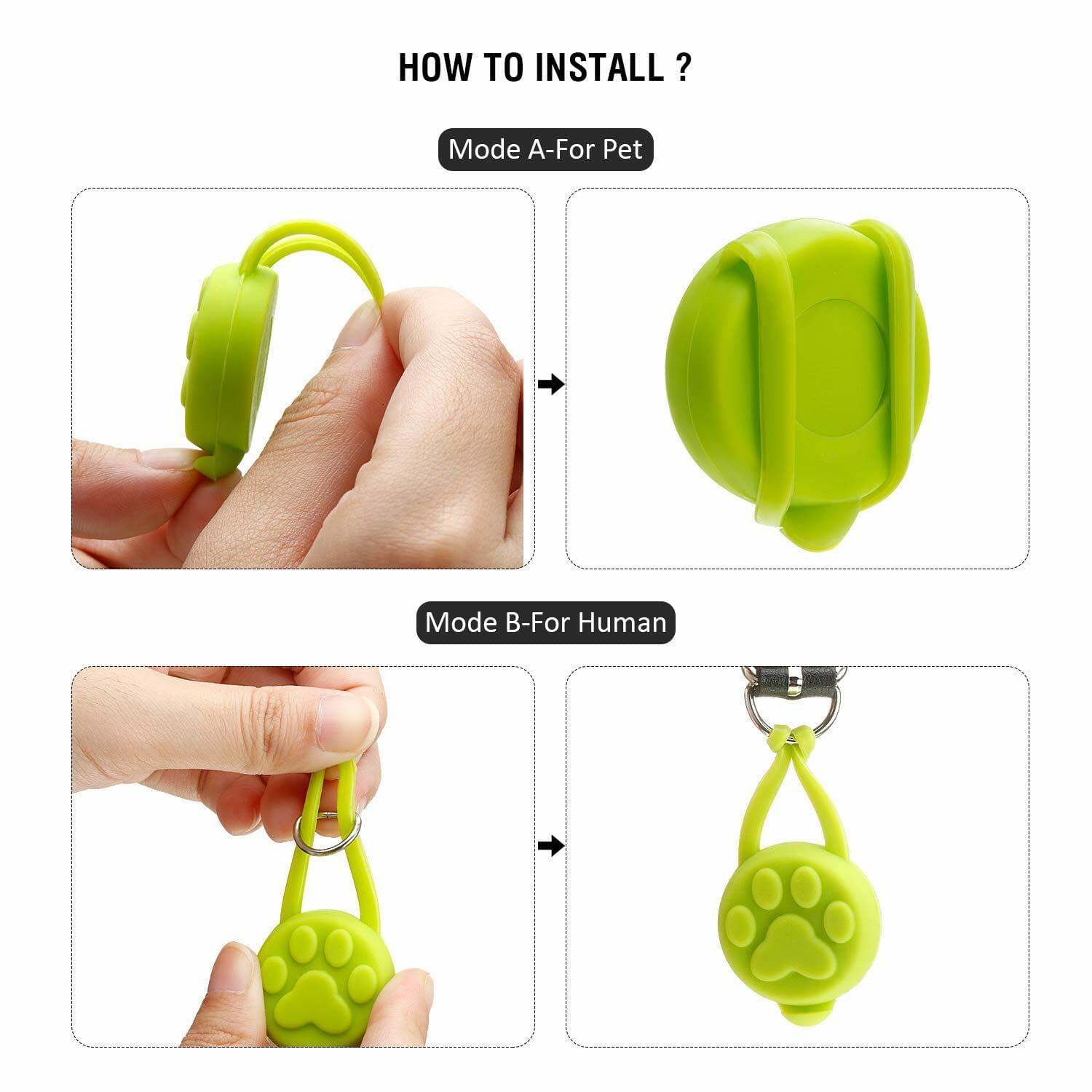 HOW TO INSTALL ?

Mode A-For Pet

Mode B-For Human