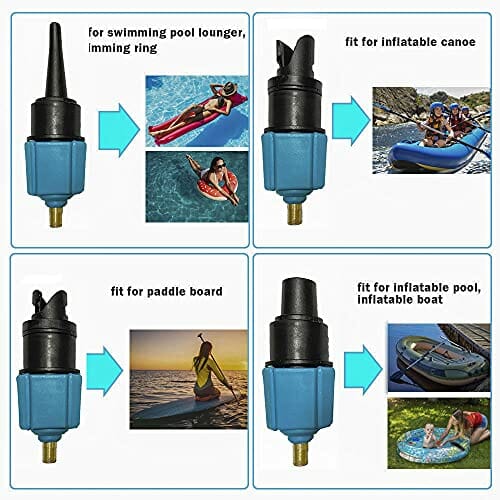 for swimming pool lounger, imming ring

fit for inflatable canoe

fit for paddle board

fit for inflatable pool, inflatable boat