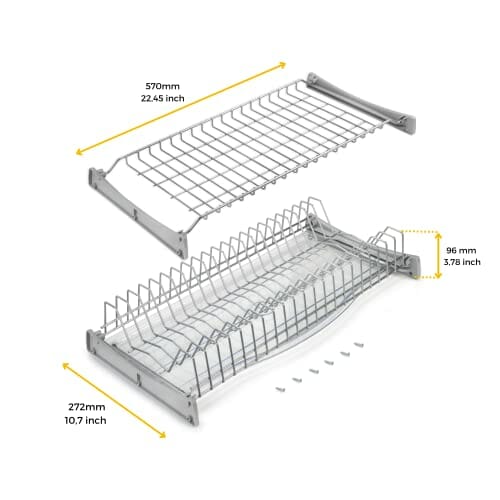 570mm
22,45 inch

96 mm
3,78 inch

272mm
10,7 inch