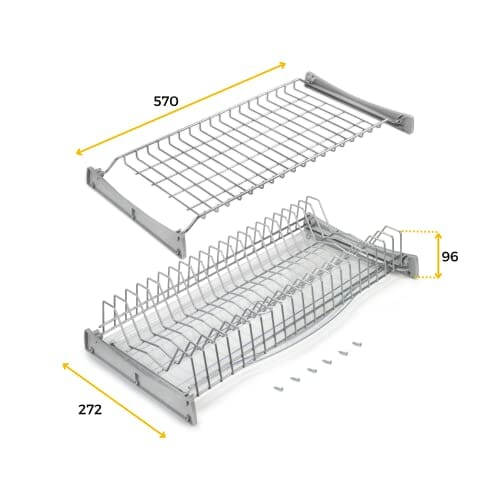 570

96

272