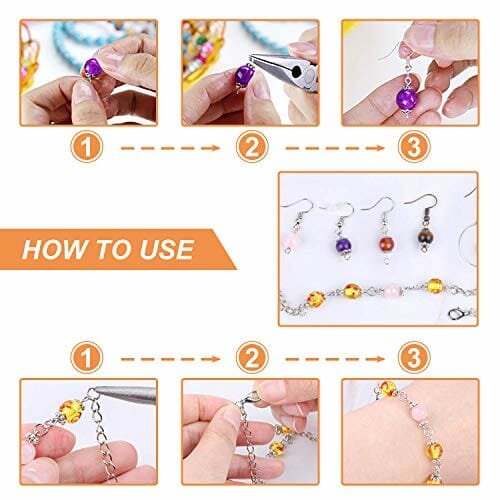 1
2
3

HOW TO USE

1
2
3