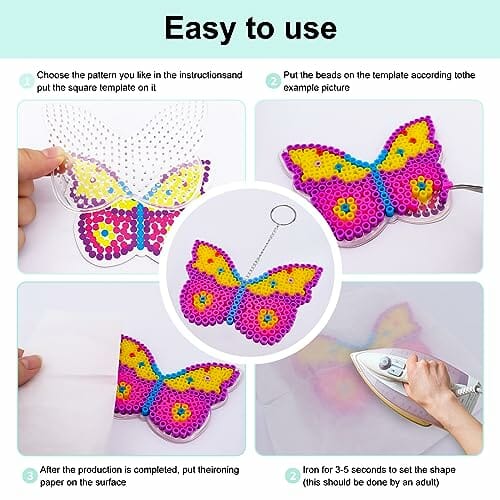 Easy to use

1 Choose the pattern you like in the instructionsand put the square template on it

2 Put the beads on the template according tothe example picture

3 After the production is completed, put theironing paper on the surface

2 Iron for 3-5 seconds to set the shape (this should be done by an adult)