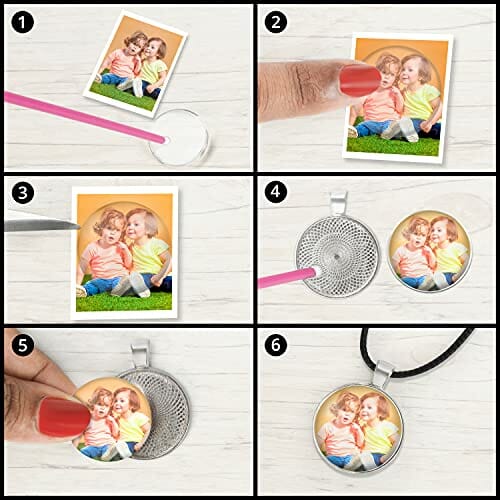 1
2
3
4
5
6