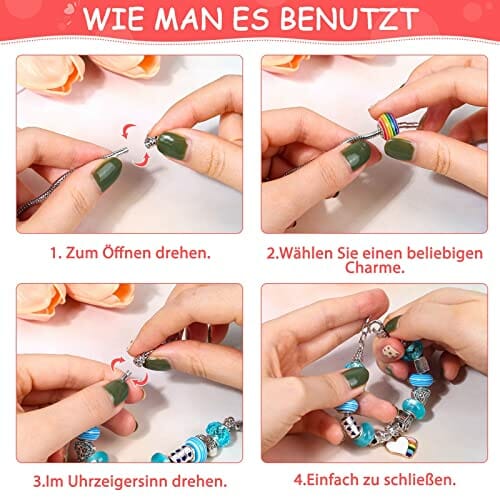 WIE MAN ES BENUTZT

1. Zum Öffnen drehen.

2.Wählen Sie einen beliebigen Charme.

3.Im Uhrzeigersinn drehen.

4.Einfach zu schließen.