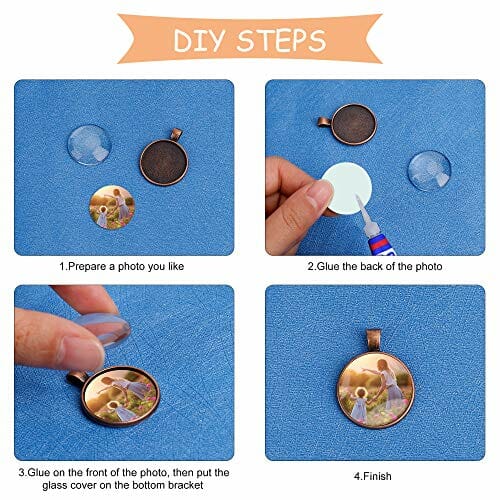 DIY STEPS

1.Prepare a photo you like

2.Glue the back of the photo

3.Glue on the front of the photo, then put the glass cover on the bottom bracket

4.Finish