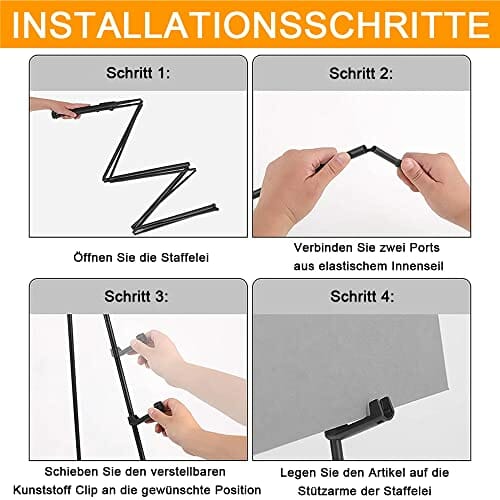 INSTALLATIONSSCHRITTE

Schritt 1:

Öffnen Sie die Staffelei

Schritt 2:

Verbinden Sie zwei Ports aus elastischem Innenseil

Schritt 3:

Schieben Sie den verstellbaren Kunststoff Clip an die gewünschte Position

Schritt 4:

Legen Sie den Artikel auf die Stützarme der Staffelei