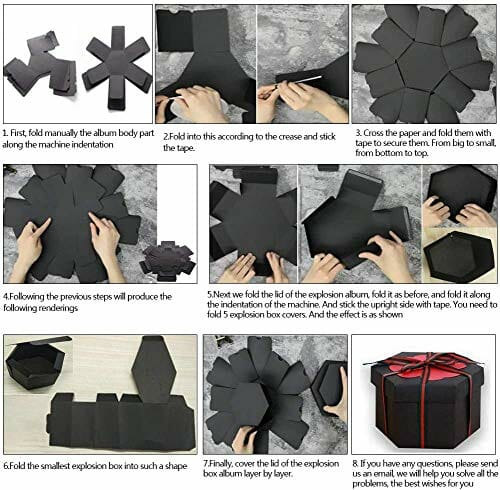 1. First, fold manually the album body part along the machine indentation

2.Fold into this according to the crease and stick the tape.

3. Cross the paper and fold them with tape to secure them. From big to small, from bottom to top.

4.Following the previous steps will produce the following renderings

5.Next we fold the lid of the explosion album, fold it as before, and fold it along the indentation of the machine. And stick the upright side with tape. You need to fold 5 explosion box covers. And the effect is as shown

6.Fold the smallest explosion box into such a shape

7.Finally, cover the lid of the explosion box album layer by layer.

8. If you have any questions, please send us an email, we will help you solve all the problems, the best wishes for you