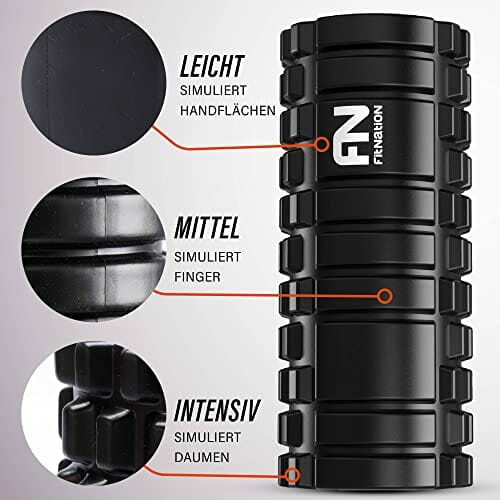 LEICHT
SIMULIERT
HANDFLÄCHEN

FN
FitNation

MITTEL
SIMULIERT
FINGER

INTENSIV
SIMULIERT
DAUMEN