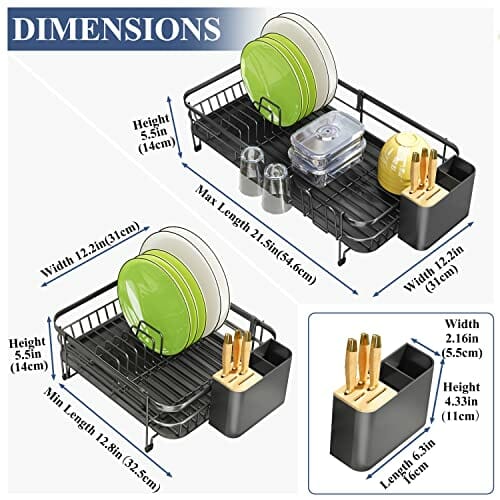 DIMENSIONS

Height
5.5in
(14cm)

Max Length 21.5in(54.6cm)

Width 12.2in
(31cm)

Width 12.2in(31cm)

Height
5.5in
(14cm)

Min Length 12.8in (32.5cm)

Width
2.16in
(5.5cm)

Height
4.33in
(11cm)

Length 6.3in
16cm