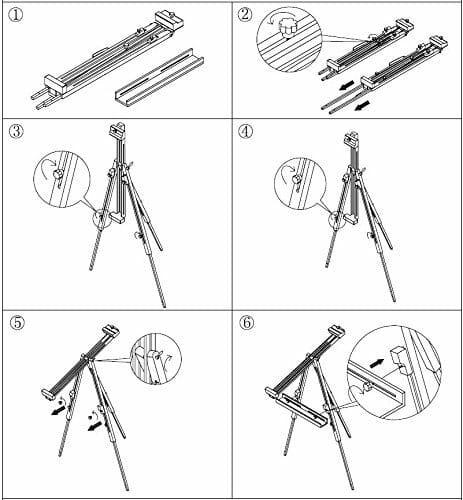 ①

②

③

④

⑤

⑥