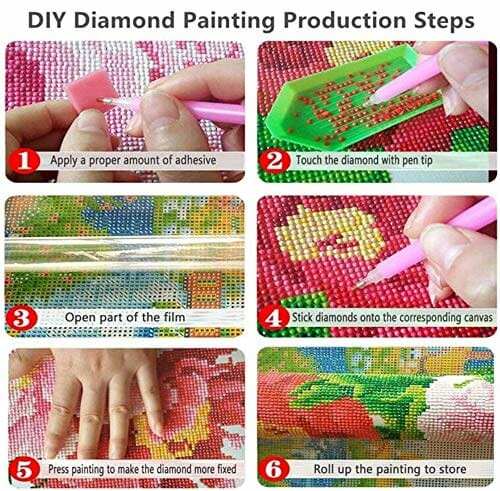 DIY Diamond Painting Production Steps

1 Apply a proper amount of adhesive

2 Touch the diamond with pen tip

3 Open part of the film

4 Stick diamonds onto the corresponding canvas

5 Press painting to make the diamond more fixed

6 Roll up the painting to store