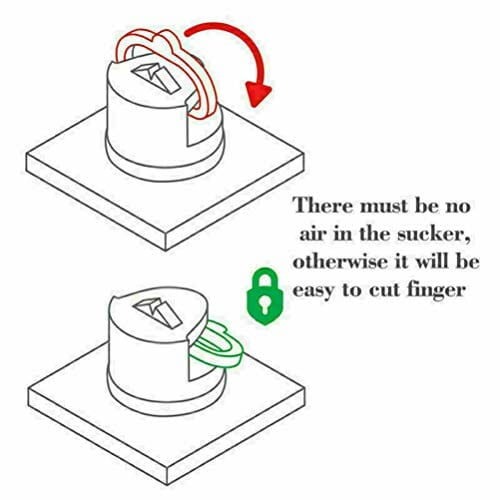 There must be no air in the sucker, otherwise it will be easy to cut finger