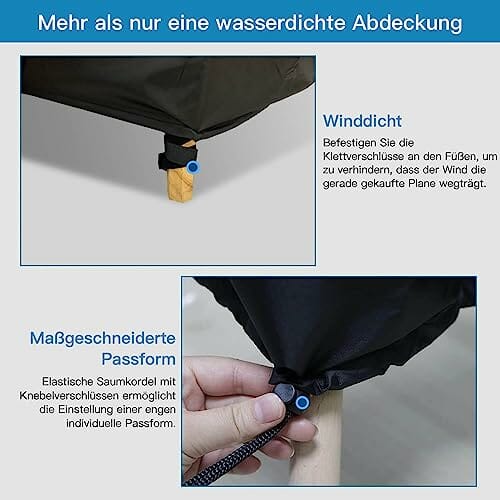 Mehr als nur eine wasserdichte Abdeckung

Winddicht

Befestigen Sie die Klettverschlüsse an den Füßen, um zu verhindern, dass der Wind die gerade gekaufte Plane wegträgt.

Maßgeschneiderte Passform

Elastische Saumkordel mit Knebelverschlüssen ermöglicht die Einstellung einer engen individuelle Passform.