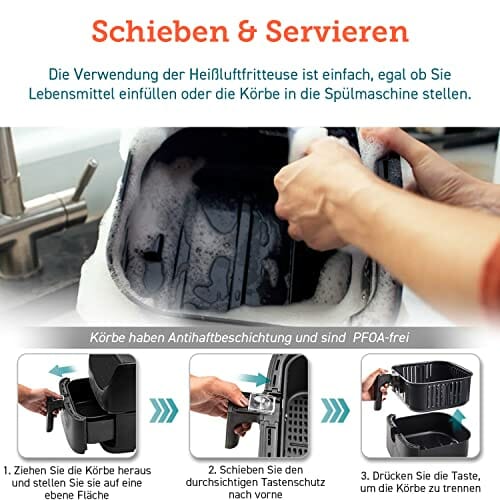 Schieben & Servieren

Die Verwendung der Heißluftfritteuse ist einfach, egal ob Sie Lebensmittel einfüllen oder die Körbe in die Spülmaschine stellen.

Körbe haben Antihaftbeschichtung und sind PFOA-frei

1. Ziehen Sie die Körbe heraus und stellen Sie sie auf eine ebene Fläche

2. Schieben Sie den durchsichtigen Tastenschutz nach vorne

3. Drücken Sie die Taste, um die Körbe zu trennen