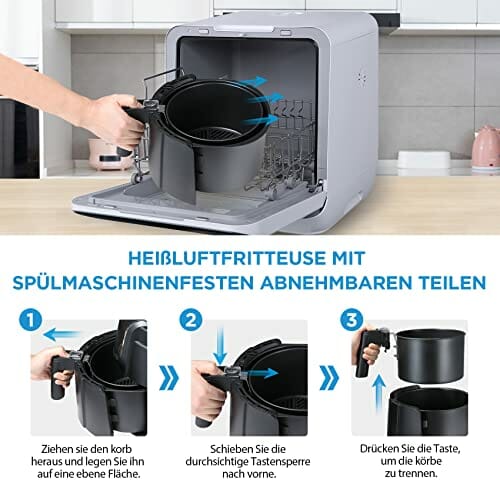 HEIßLUFTFRITTEUSE MIT SPÜLMASCHINENFESTEN ABNEHMBAREN TEILEN

1

Ziehen sie den korb heraus und legen Sie ihn auf eine ebene Fläche.

2

Schieben Sie die durchsichtige Tastensperre nach vorne.

3

Drücken Sie die Taste, um die körbe zu trennen.