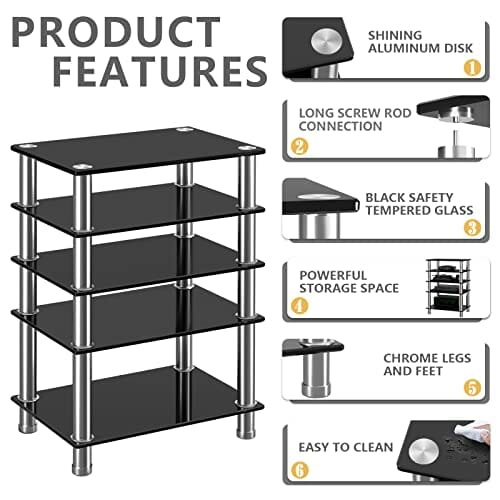 PRODUCT FEATURES

SHINING ALUMINUM DISK
1

LONG SCREW ROD CONNECTION
2

BLACK SAFETY TEMPERED GLASS
3

POWERFUL STORAGE SPACE
4

CHROME LEGS AND FEET
5

EASY TO CLEAN
6