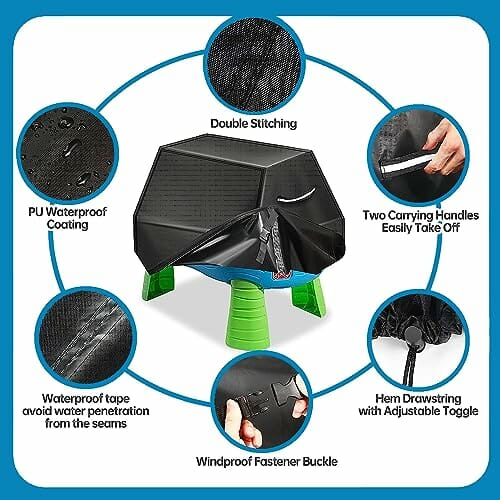 Double Stitching

PU Waterproof Coating

Two Carrying Handles Easily Take Off

Waterproof tape avoid water penetration from the seams

Hem Drawstring with Adjustable Toggle

Windproof Fastener Buckle