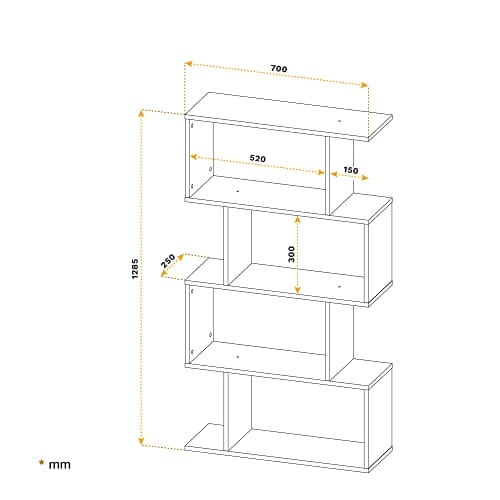 700
520
150
1285
250
300
* mm