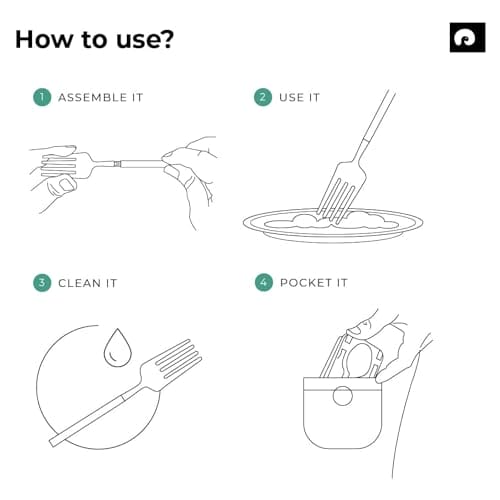 How to use?

1 ASSEMBLE IT

2 USE IT

3 CLEAN IT

4 POCKET IT