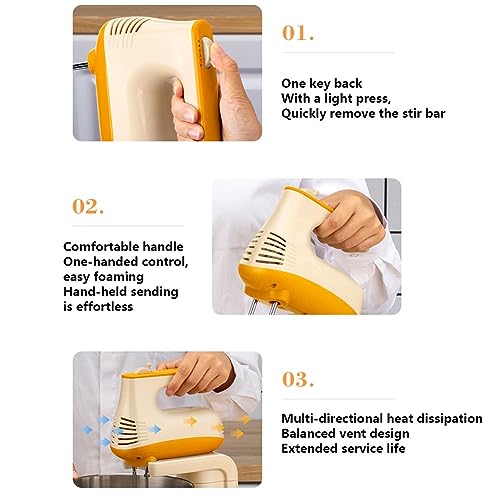 01.

One key back
With a light press,
Quickly remove the stir bar

02.

Comfortable handle
One-handed control,
easy foaming
Hand-held sending
is effortless

03.

Multi-directional heat dissipation
Balanced vent design
Extended service life