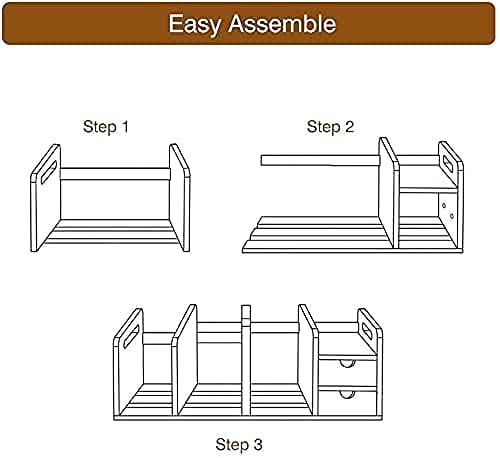 Easy Assemble

Step 1

Step 2

Step 3